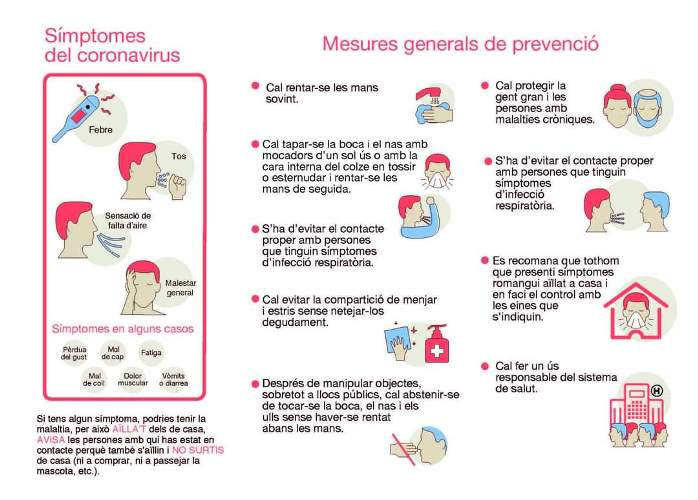 Símptomes del coronavirus

Febre

Tos

Sensació de falta d'aire

Malestar general

Símptomes en alguns casos

Pèrdua del gust

Mal de cap

Fatiga

Mal de coll

Dolor muscular

Vòmits o diarrea

Si tens algun símptoma, podries tenir la malaltia, per això AÏLLA'T dels de casa, AVISA les persones amb qui has estat en contacte perquè també s'aïllin i NO SURTIS de casa (ni a comprar, ni a passejar la mascota, etc.).

Mesures generals de prevenció

Cal rentar-se les mans sovint.

Cal tapar-se la boca i el nas amb mocadors d'un sol ús o amb la cara interna del colze en tossir o esternudar i rentar-se les mans de seguida.

S'ha d'evitar el contacte proper amb persones que tinguin símptomes d'infecció respiratòria.

Cal evitar la compartició de menjar i estris sense netejar-los degudament.

Després de manipular objectes, sobretot a llocs públics, cal abstenir-se de tocar-se la boca, el nas i els ulls sense haver-se rentat abans les mans.

Cal protegir la gent gran i les persones amb malalties cròniques.

S'ha d'evitar el contacte proper amb persones que tinguin símptomes d'infecció respiratòria.

Es recomana que tothom que presenti símptomes romangui aïllat a casa i en faci el control amb les eines que s'indiquin.

Cal fer un ús responsable del sistema de salut.

H